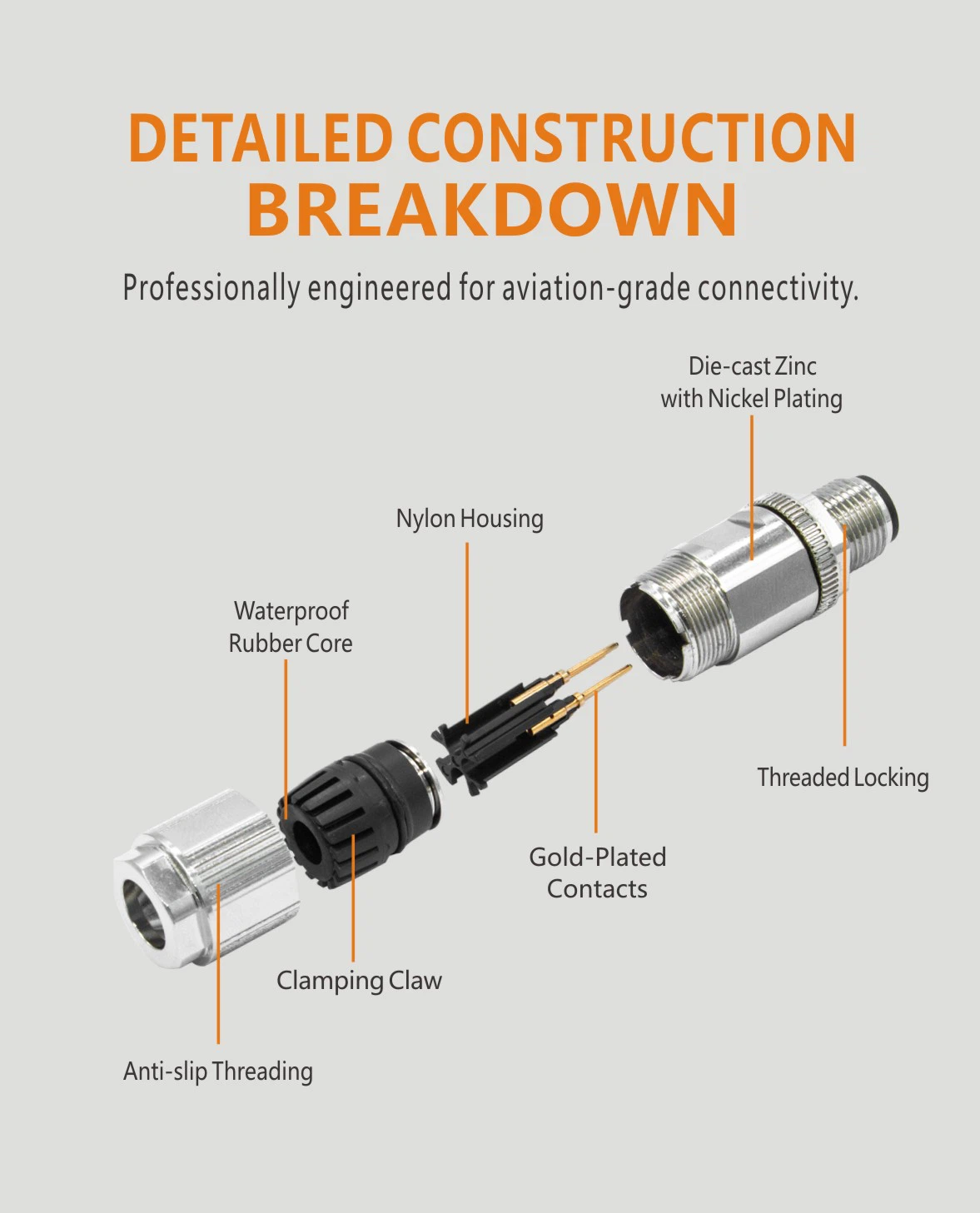 DETAILED CONSTRUCTION BREAKDOWN

Professionally engineered for aviation-grade connectivity.

Die-cast Zinc with Nickel Plating

Nylon Housing

Waterproof Rubber Core

Threaded Locking

Gold-Plated Contacts

Clamping Claw

Anti-slip Threading