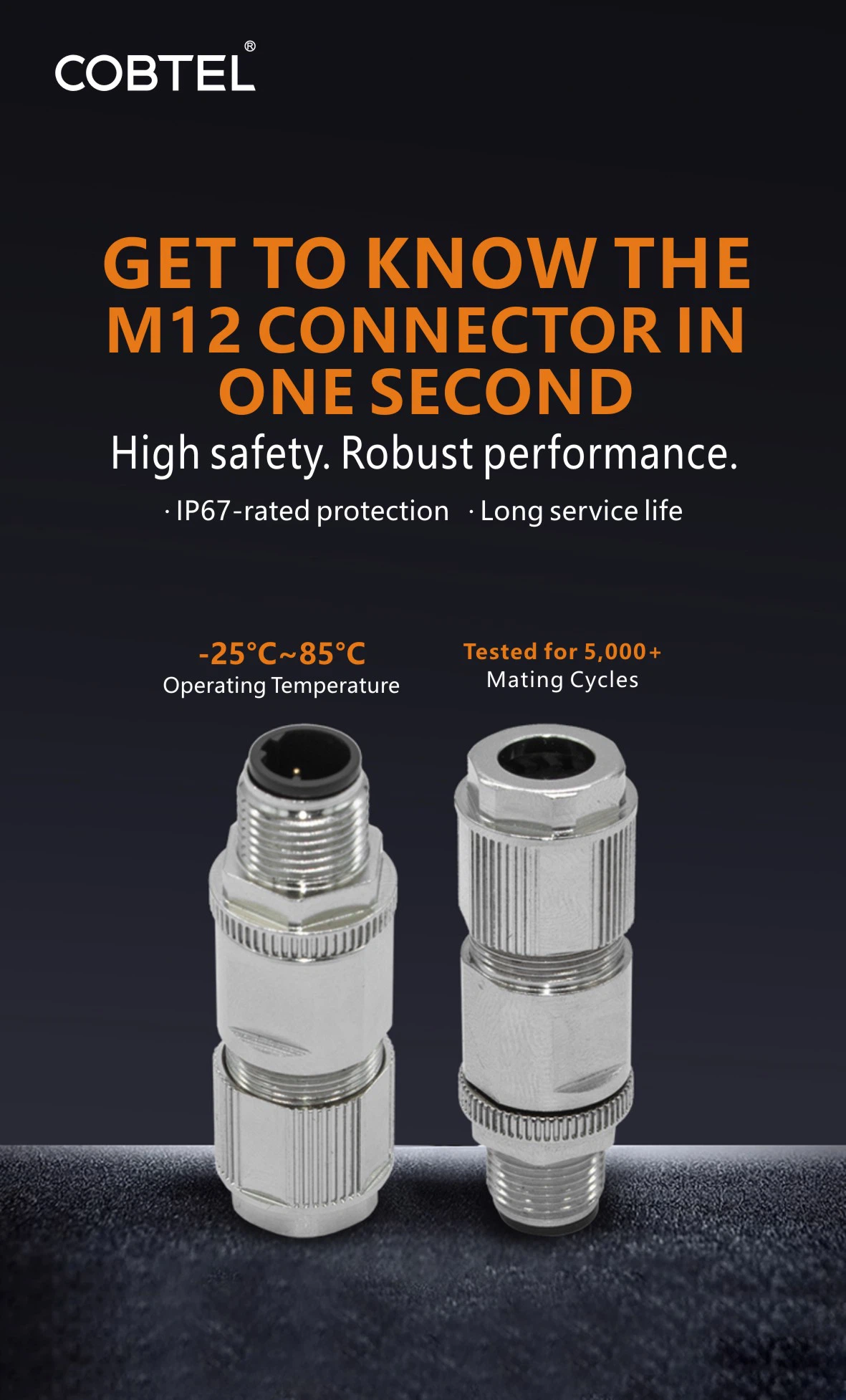 COBTEL®

GET TO KNOW THE M12 CONNECTOR IN ONE SECOND

High safety. Robust performance.

· IP67-rated protection · Long service life

-25°C~85°C
Operating Temperature

Tested for 5,000+
Mating Cycles