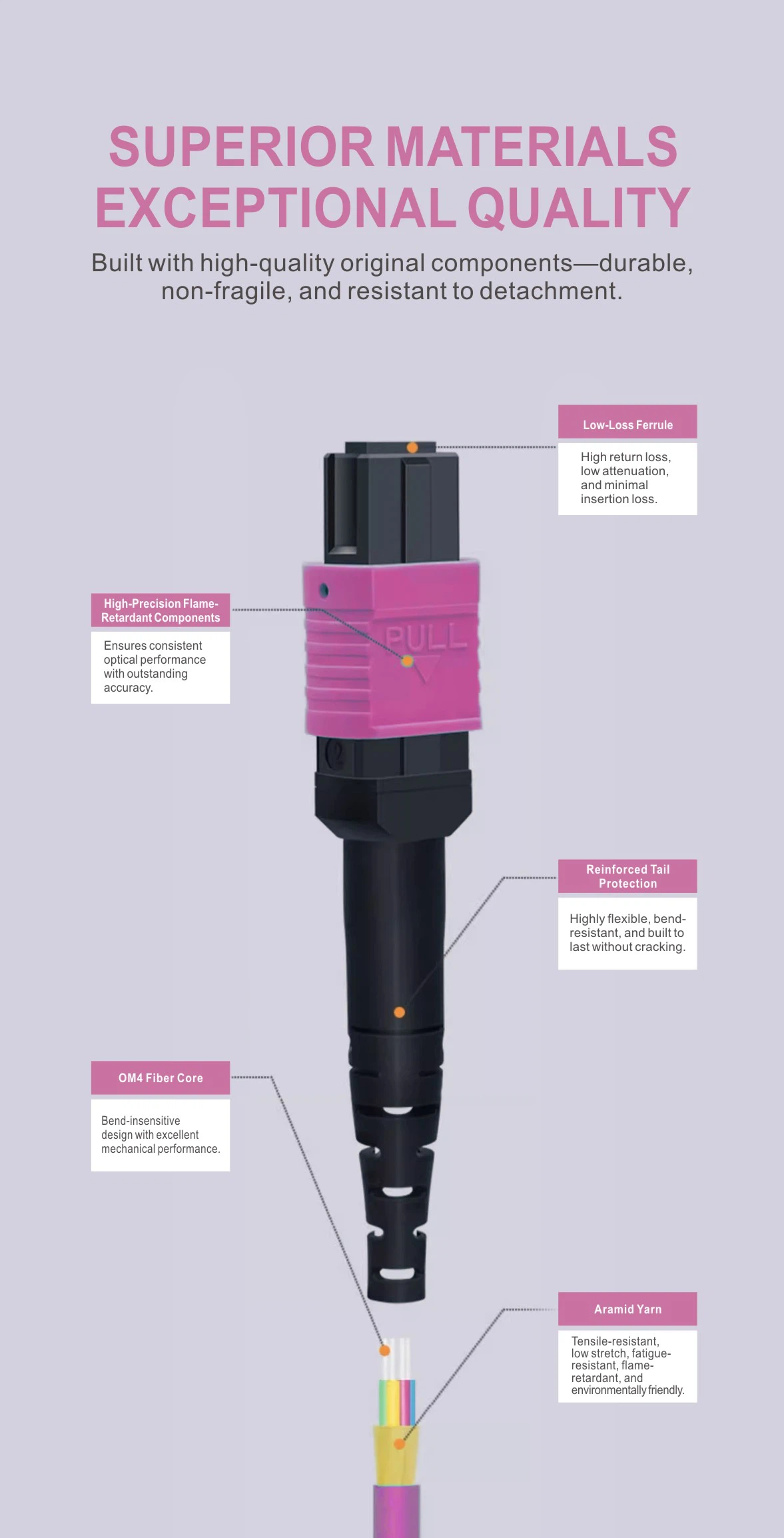 SUPERIOR MATERIALS
EXCEPTIONAL QUALITY

Built with high-quality original components—durable, non-fragile, and resistant to detachment.

Low-Loss Ferrule

High return loss, low attenuation, and minimal insertion loss.

High-Precision Flame-Retardant Components

Ensures consistent optical performance with outstanding accuracy.

PULL

Reinforced Tail Protection

Highly flexible, bend-resistant, and built to last without cracking.

OM4 Fiber Core

Bend-insensitive design with excellent mechanical performance.

Aramid Yarn

Tensile-resistant, low stretch, fatigue-resistant, flame-retardant, and environmentally friendly.